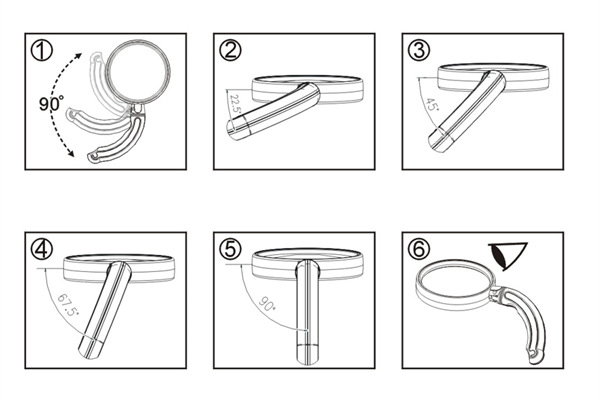 ①
90°

②
22.5°

③
45°

④
67.5°

⑤
90°

⑥